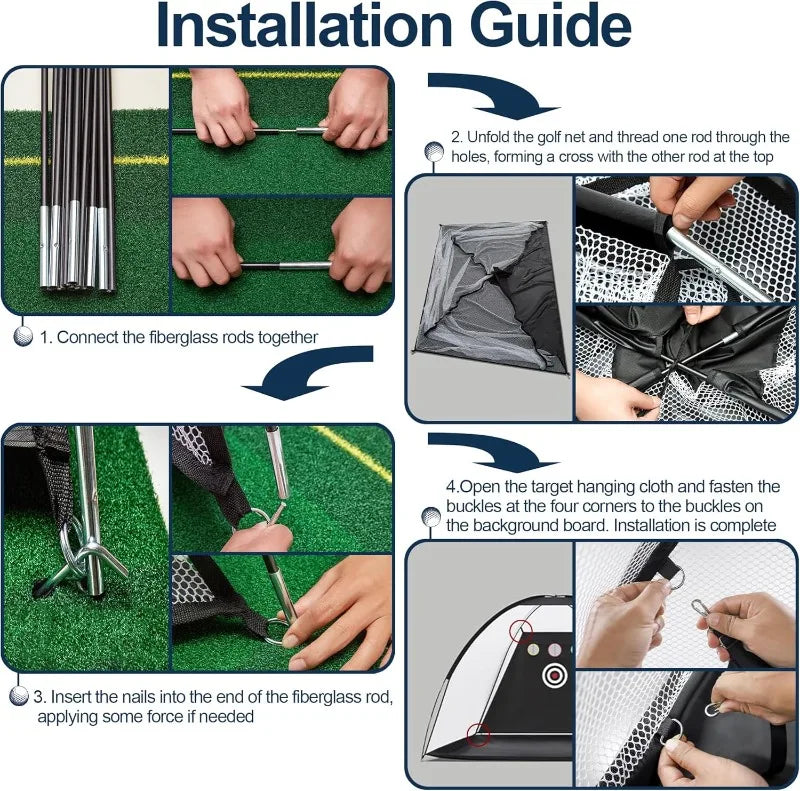 Installation Guide

1. Connect the fiberglass rods together

2. Unfold the golf net and thread one rod through the holes, forming a cross with the other rod at the top

3. Insert the nails into the end of the fiberglass rod, applying some force if needed

4.Open the target hanging cloth and fasten the buckles at the four corners to the buckles on the background board. Installation is complete